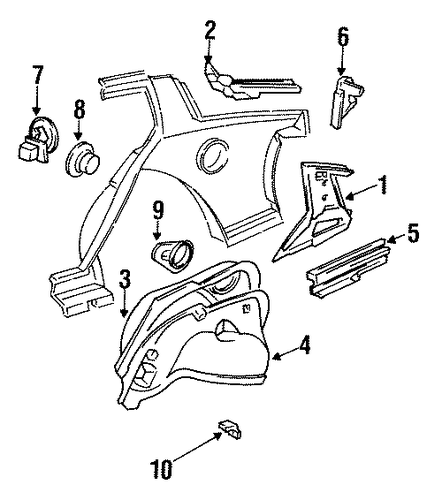 2
6
7
8
1
9
5
3
4
10