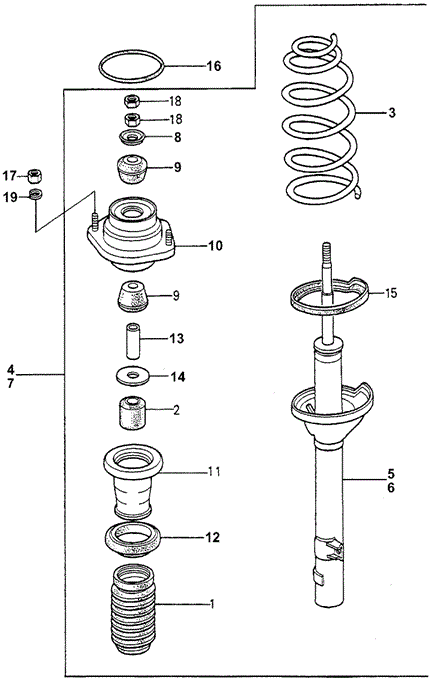 16
18
18
8
9
17
19
10
9
13
4
7
14
2
11
12
1
3
15
5
6