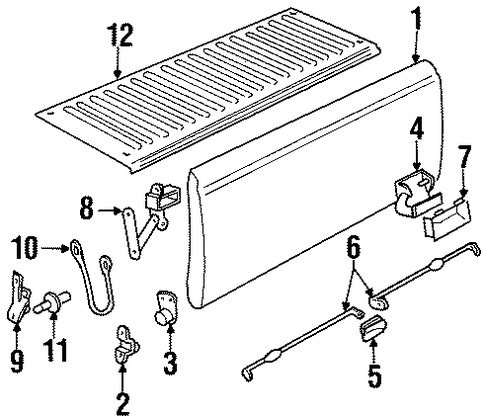 12
1
4
7
8
10
6
9
11
3
2
5