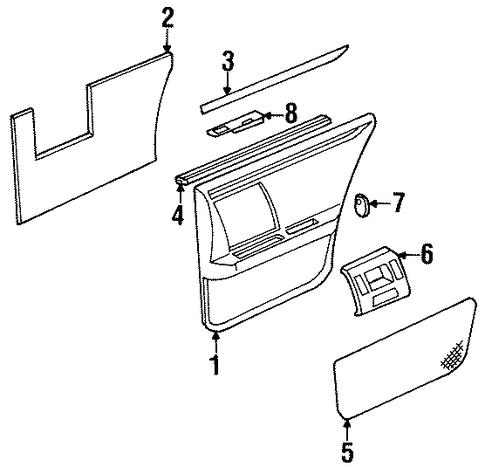 2
3
8
4
7
6
1
5