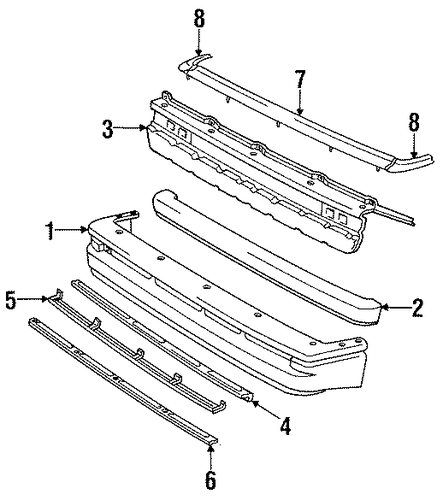 8
7
3
8
1
2
5
4
6