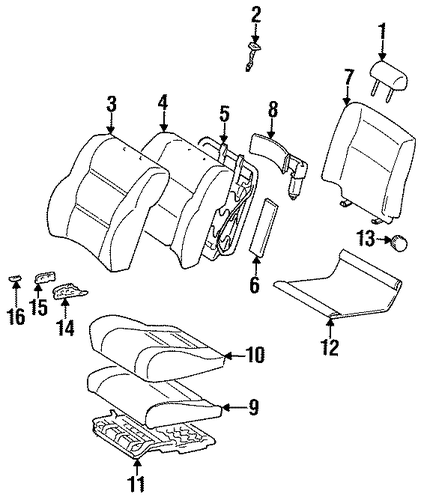 2
1
7
3
4
5
8
13
6
16
15
14
12
10
9
11