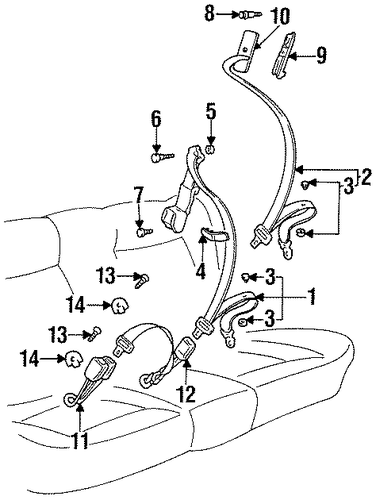 8
10
9
6
5
2
3
7
4
13
3
1
14
3
13
14
12
11