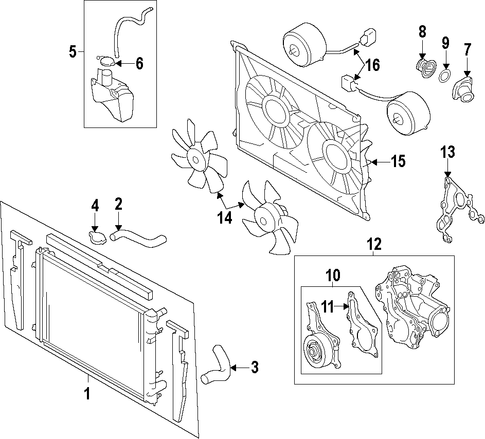 5
6
8
9
7
16
15
13
14
4
2
12
10
11
3
1