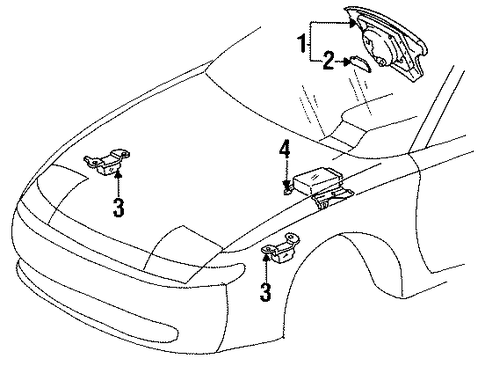 1
2
4
3
3