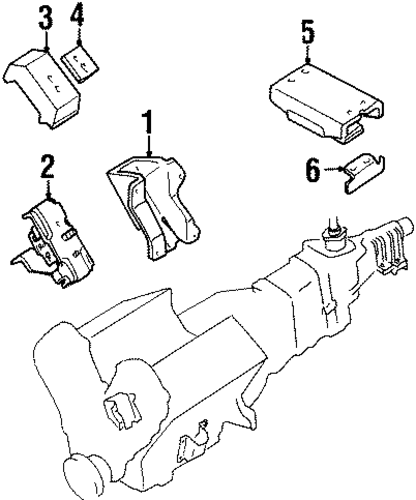 3
4
5
1
2
6