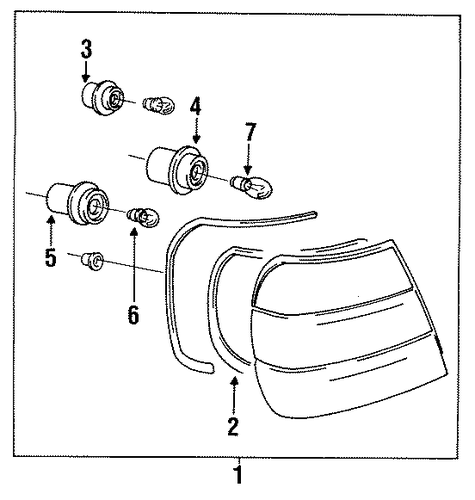 3
4
7
5
6
2
1