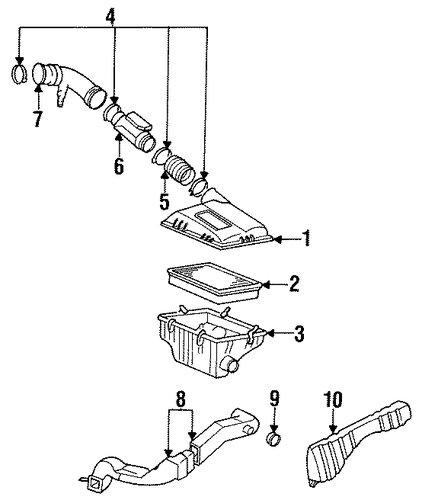 4
7
6
5
1
2
3
8
9
10