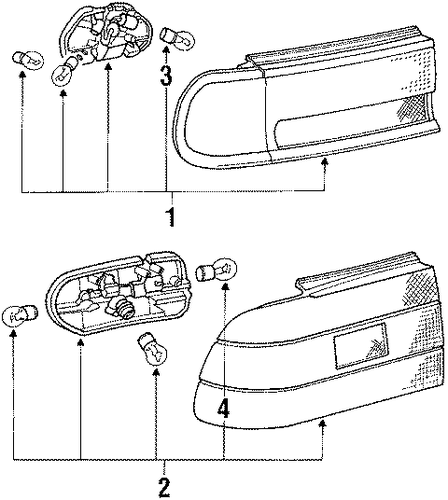 3
1
4
2