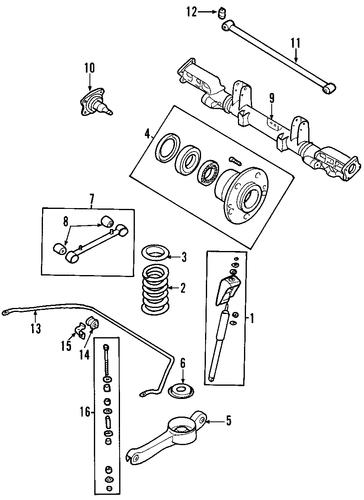 12
11
10
9
4
7
8
3
2
1
13
15
14
6
16
5