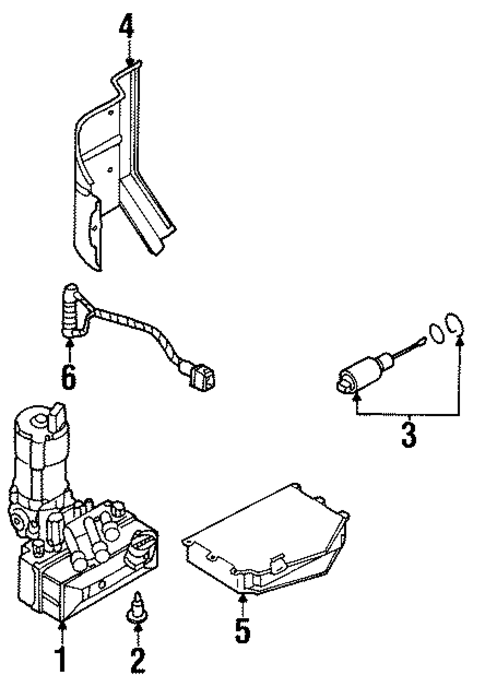 4
6
3
5
1
2