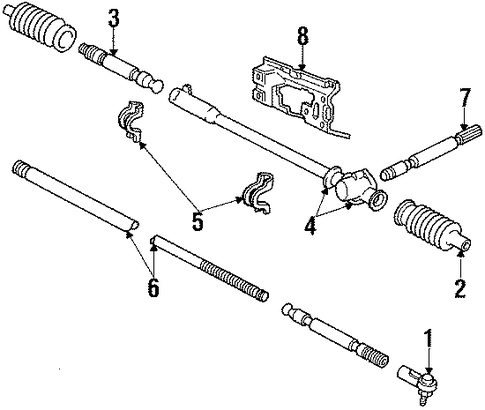 3
8
7
5
4
6
2
1