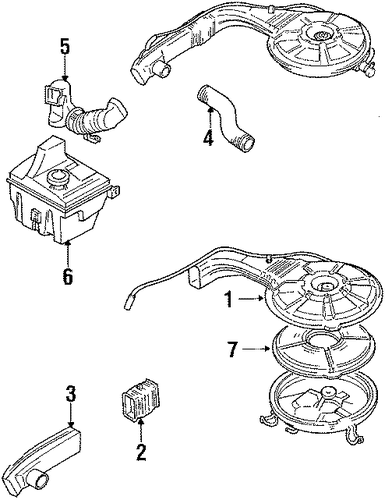 5
4
6
1
7
3
2