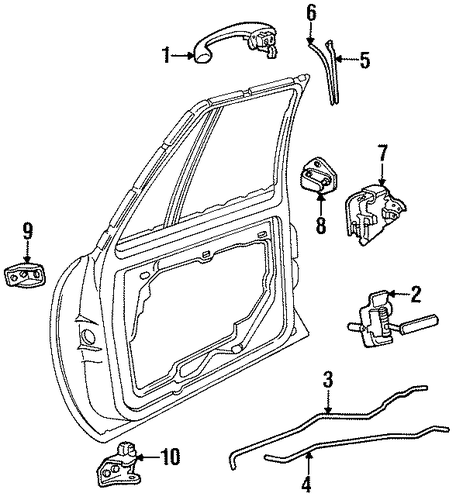 1
6
5
7
8
9
2
3
10
4