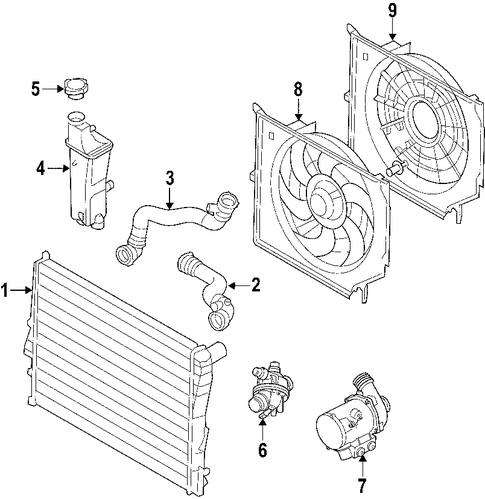 9
5
8
4
3
1
2
6
7