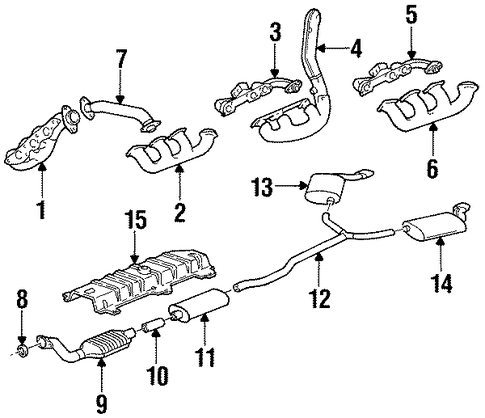 7
3
4
5
1
2
6
13
15
12
14
8
11
10
9