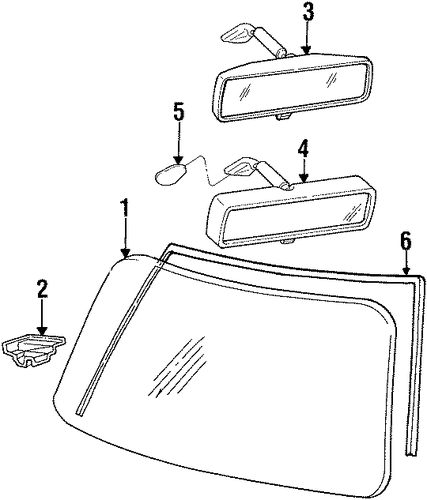 3
5
4
1
6
2