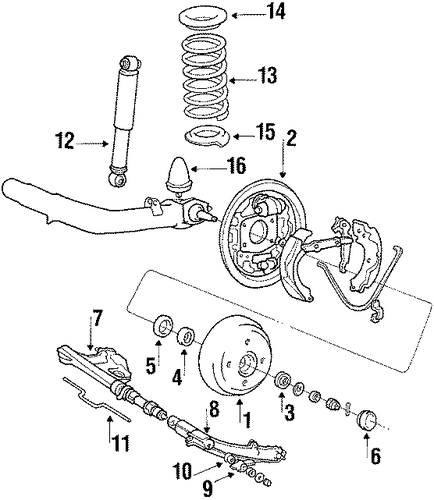 14
13
12
15
2
16
7
5
4
8
1
3
11
6
10
9