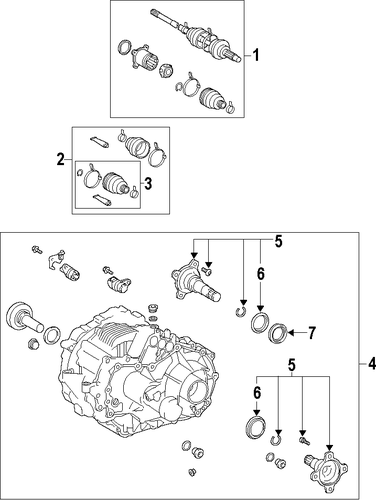 1
2
3
5
6
7
4
5
6