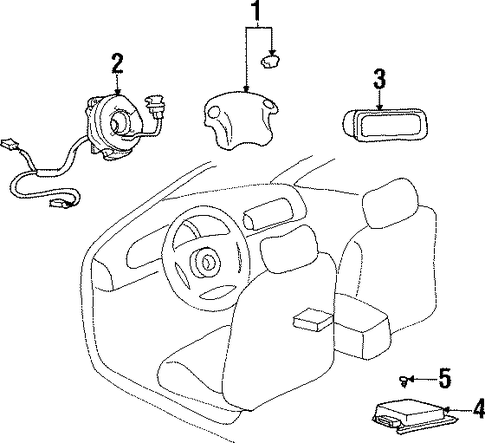 1
2
3
5
4