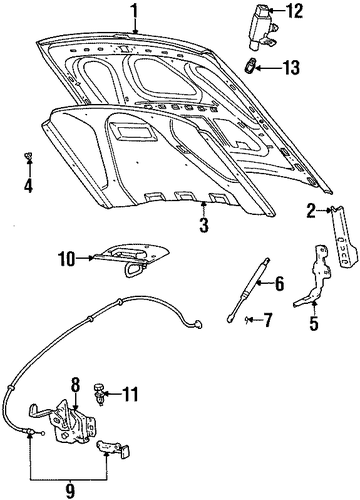 1
12
13
4
3
2
10
6
7
5
8
11
9