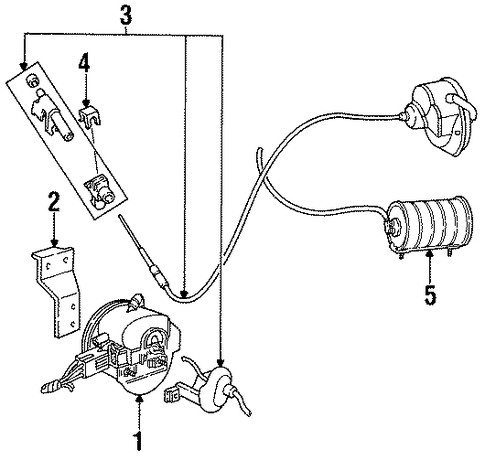 3
4
2
5
1