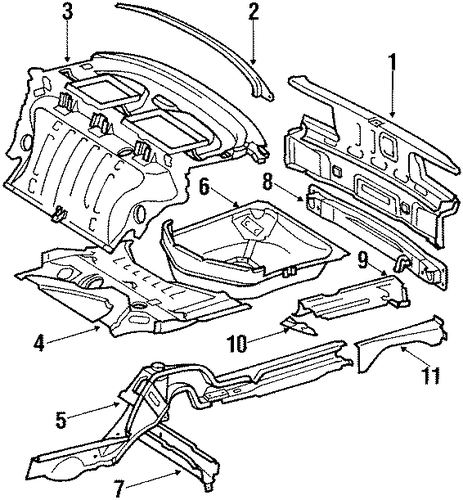 3
2
1
6
8
9
4
10
11
5
7