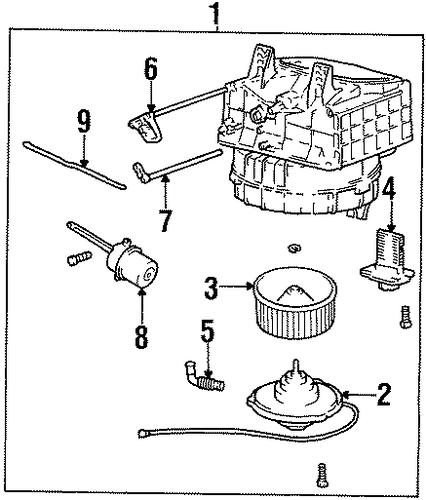 1
6
9
7
4
8
3
5
2