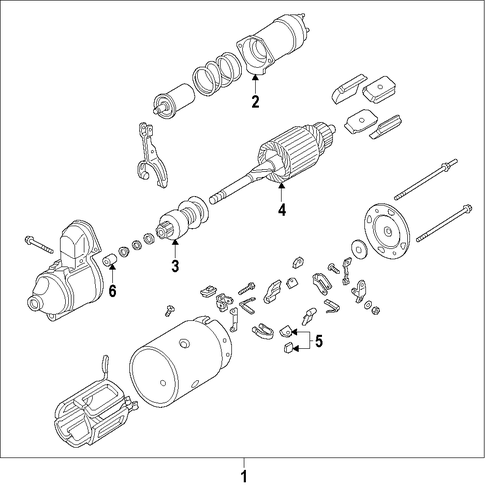 2
4
3
6
5
1