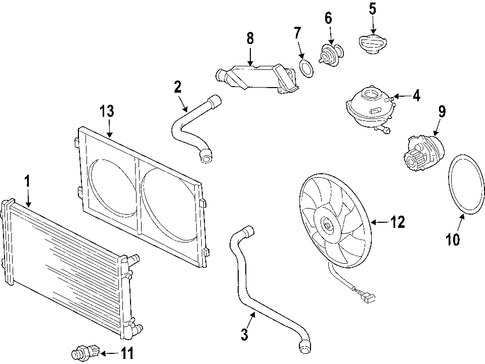 5
6
7
8
2
4
13
9
1
12
10
3
11