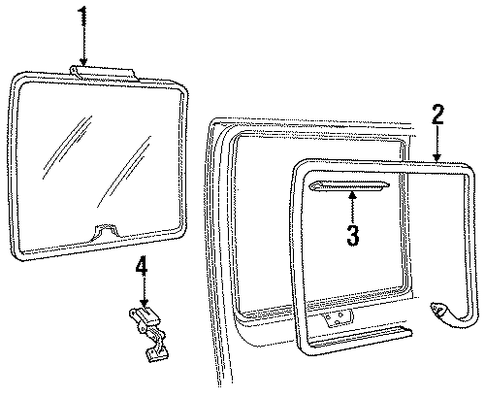 1
2
3
4