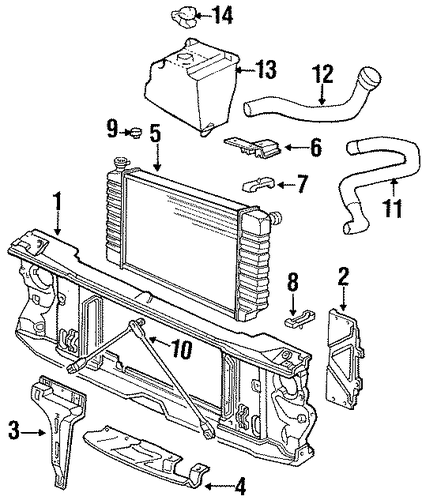 14
13
12
9
5
6
7
11
1
8
2
10
3
4