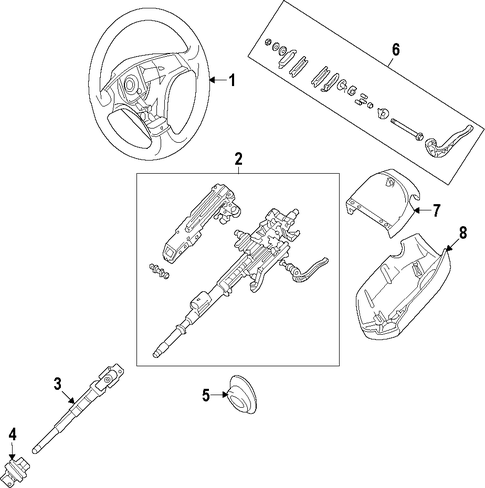 1
6
2
7
8
3
5
4