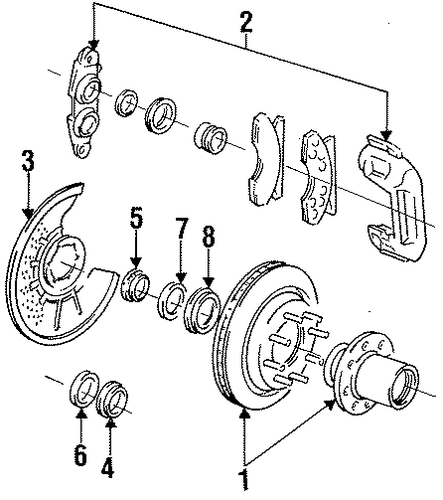 2
3
5
7
8
6
4
1