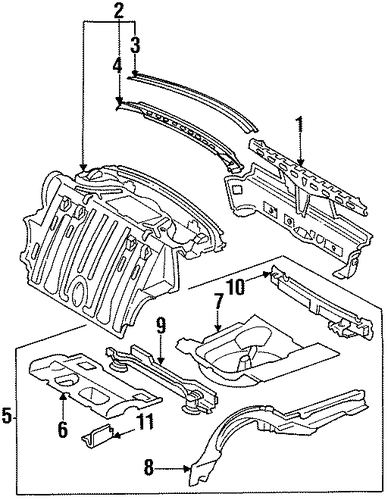 2
3
4
1
10
7
9
5
6
11
8