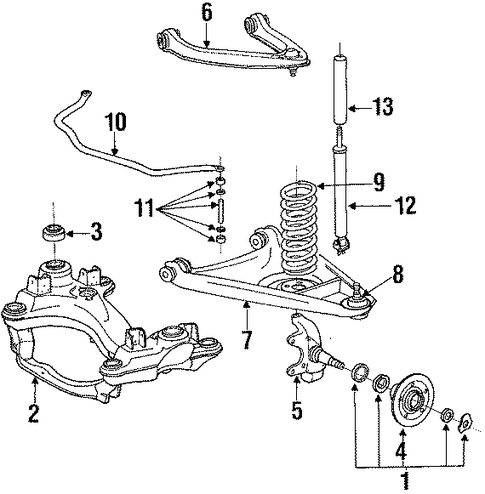 6
13
10
9
11
12
3
8
7
2
5
4
1