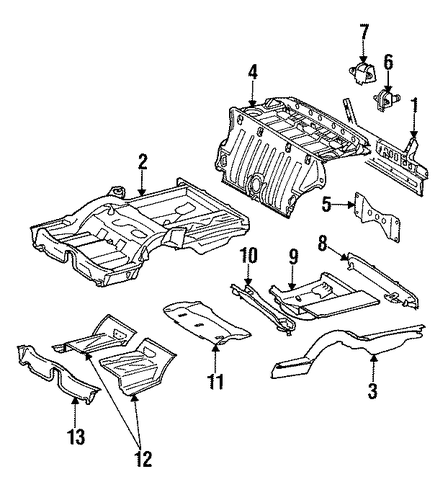 7
6
4
1
2
5
8
10
9
11
3
13
12