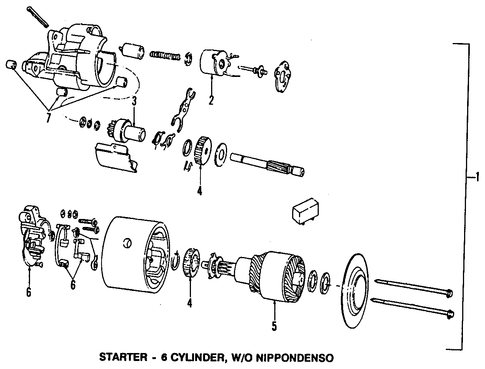 7
3
2
4
1
6
6
4
5

STARTER - 6 CYLINDER, W/O NIPPONDENSO