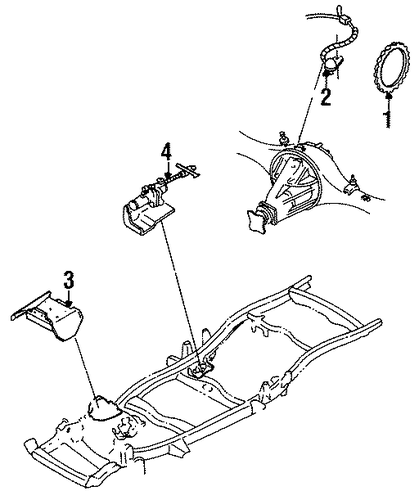 2
1
4
3