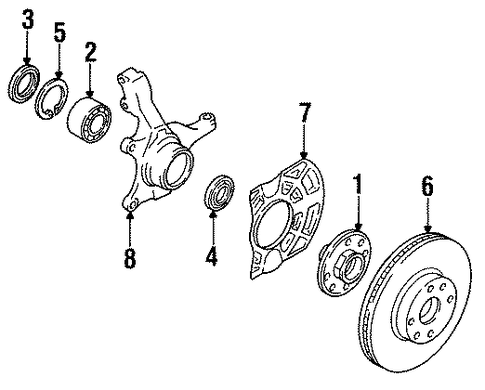 3
5
2
7
1
6
8
4