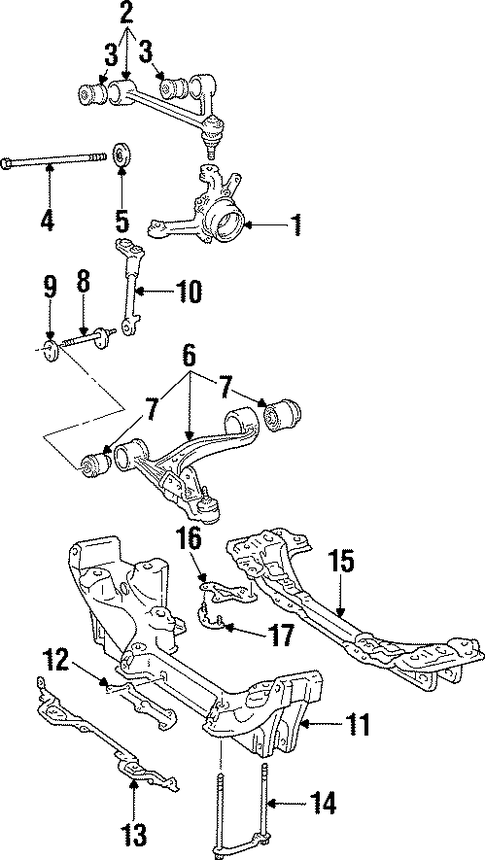 2
3
3
4
5
1
9
8
10
6
7
7
16
15
17
12
11
13
14