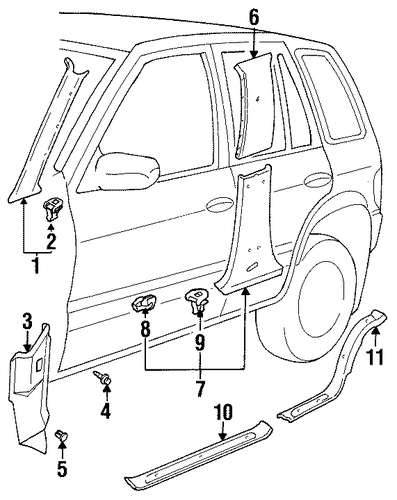 6
2
1
3
8
9
7
11
4
10
5