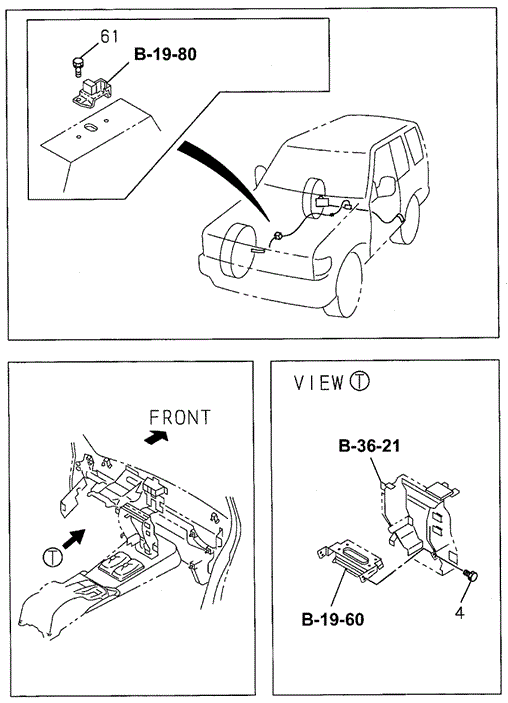 61
B-19-80

FRONT
Ⓣ

VIEW Ⓣ
B-36-21
B-19-60
4