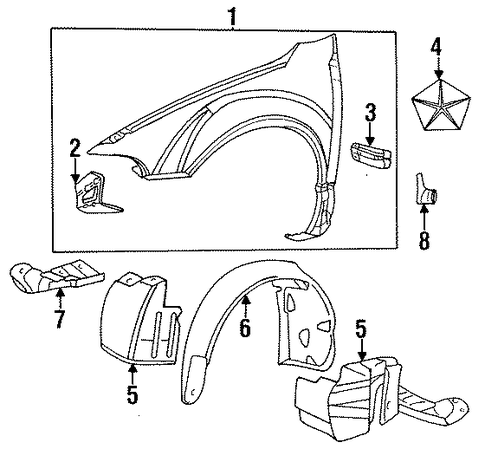 1
4
3
2
8
7
6
5
5