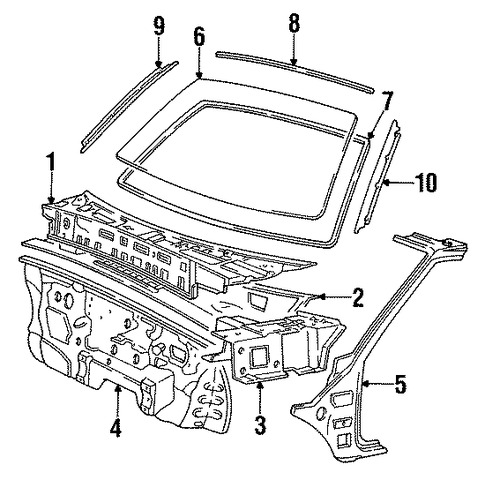 9
6
8
7
1
10
2
5
4
3