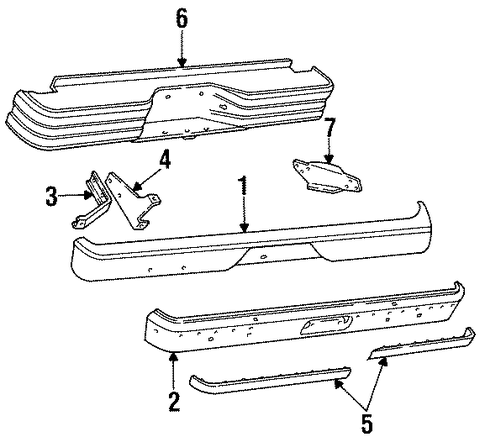 6
7
4
3
1
2
5