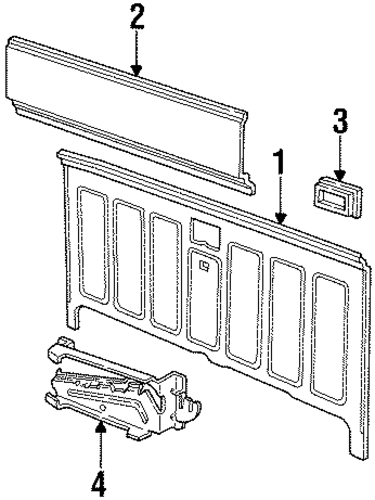 2
3
1
4