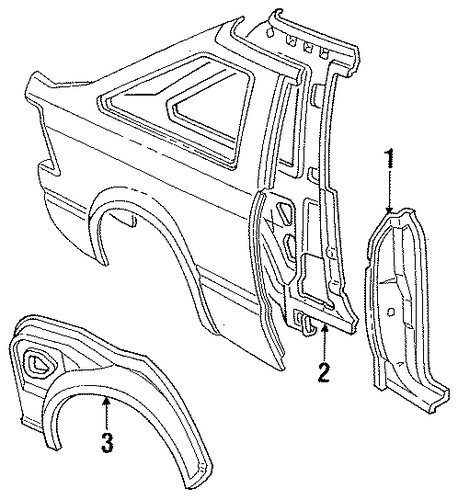 1
2
3