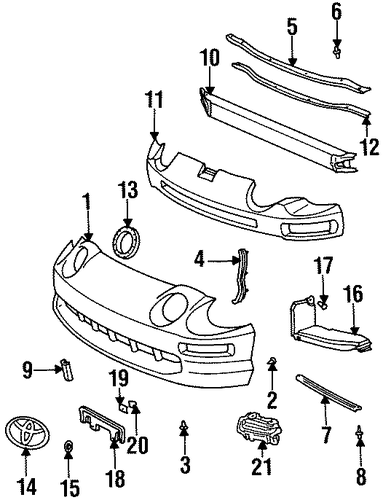 6
5
10
11
12
13
1
4
17
16
9
19
2
7
20
3
21
8
14
15
18