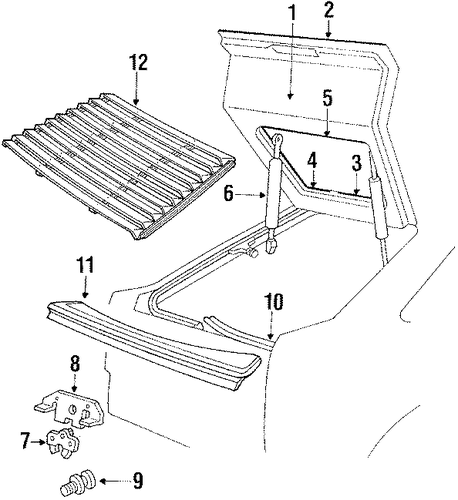 1
2
12
5
4
3
6
11
10
8
7
9